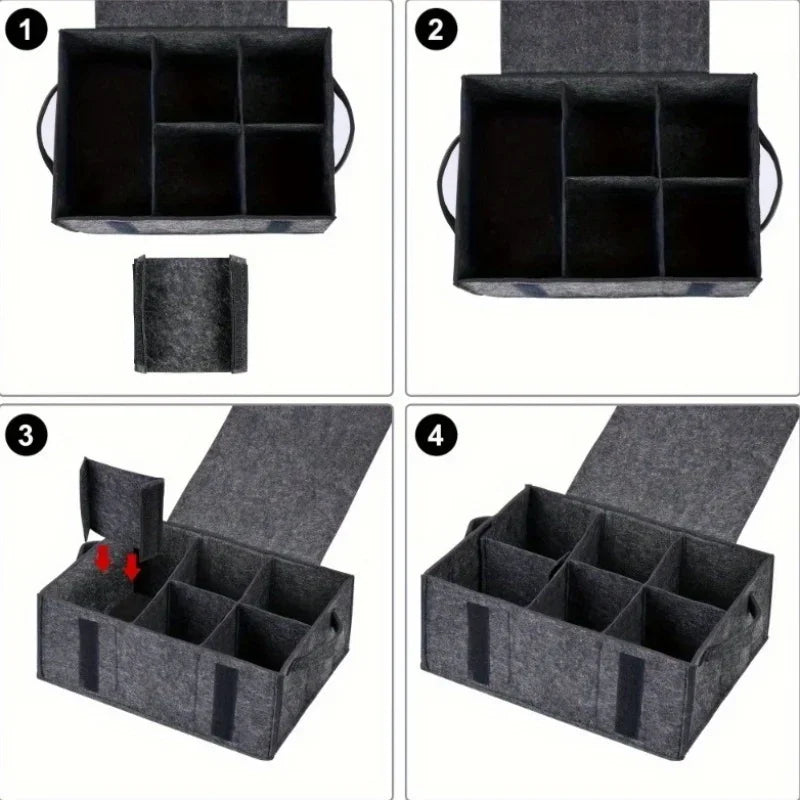 1

2

3

4