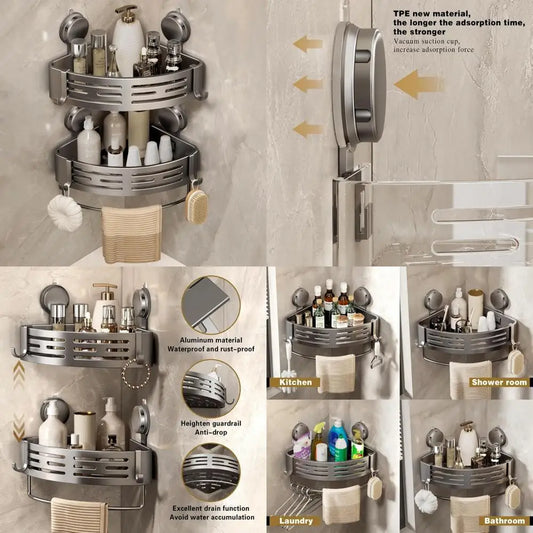 TPE new material, the longer the adsorption time, the stronger
Vacuum suction cup, increase adsorption force

Aluminum material
Waterproof and rust-proof

Heighten guardrail
Anti-drop

Excellent drain function
Avoid water accumulation

Kitchen

Shower room

Laundry

Bathroom