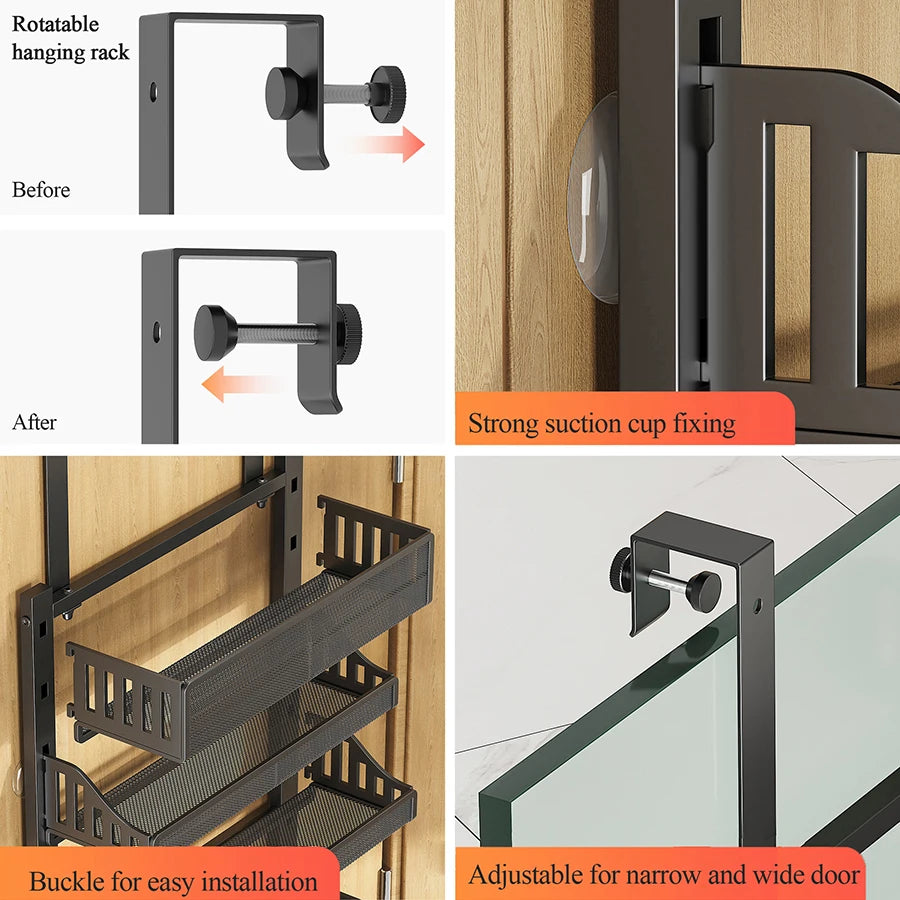 Rotatable hanging rack

Before

After

Strong suction cup fixing

Buckle for easy installation

Adjustable for narrow and wide door