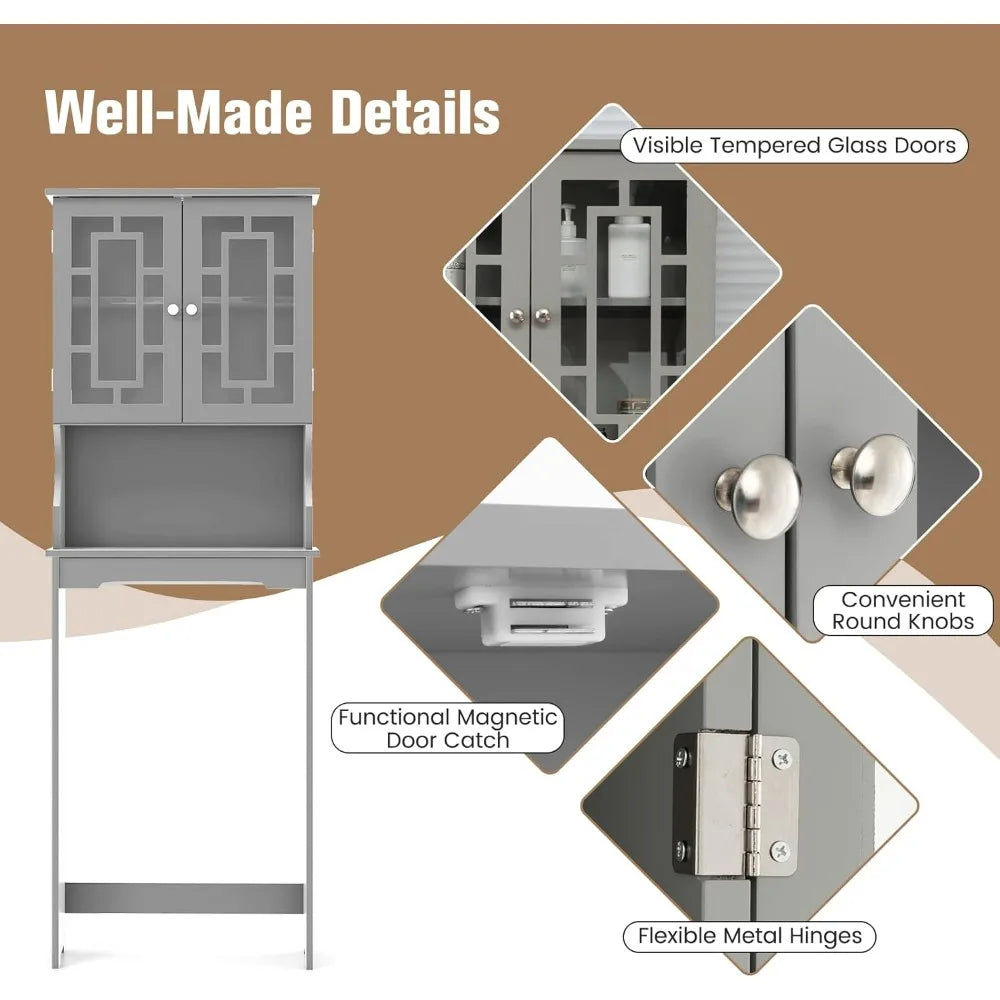 Well-Made Details

Visible Tempered Glass Doors

Convenient Round Knobs

Functional Magnetic Door Catch

Flexible Metal Hinges